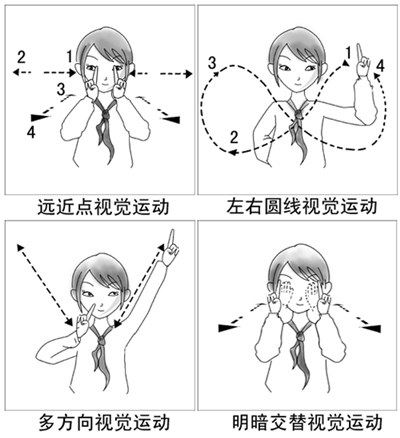 2
1
3
4
远近点视觉运动

3
1
4
2
左右圆线视觉运动

多方向视觉运动

明暗交替视觉运动